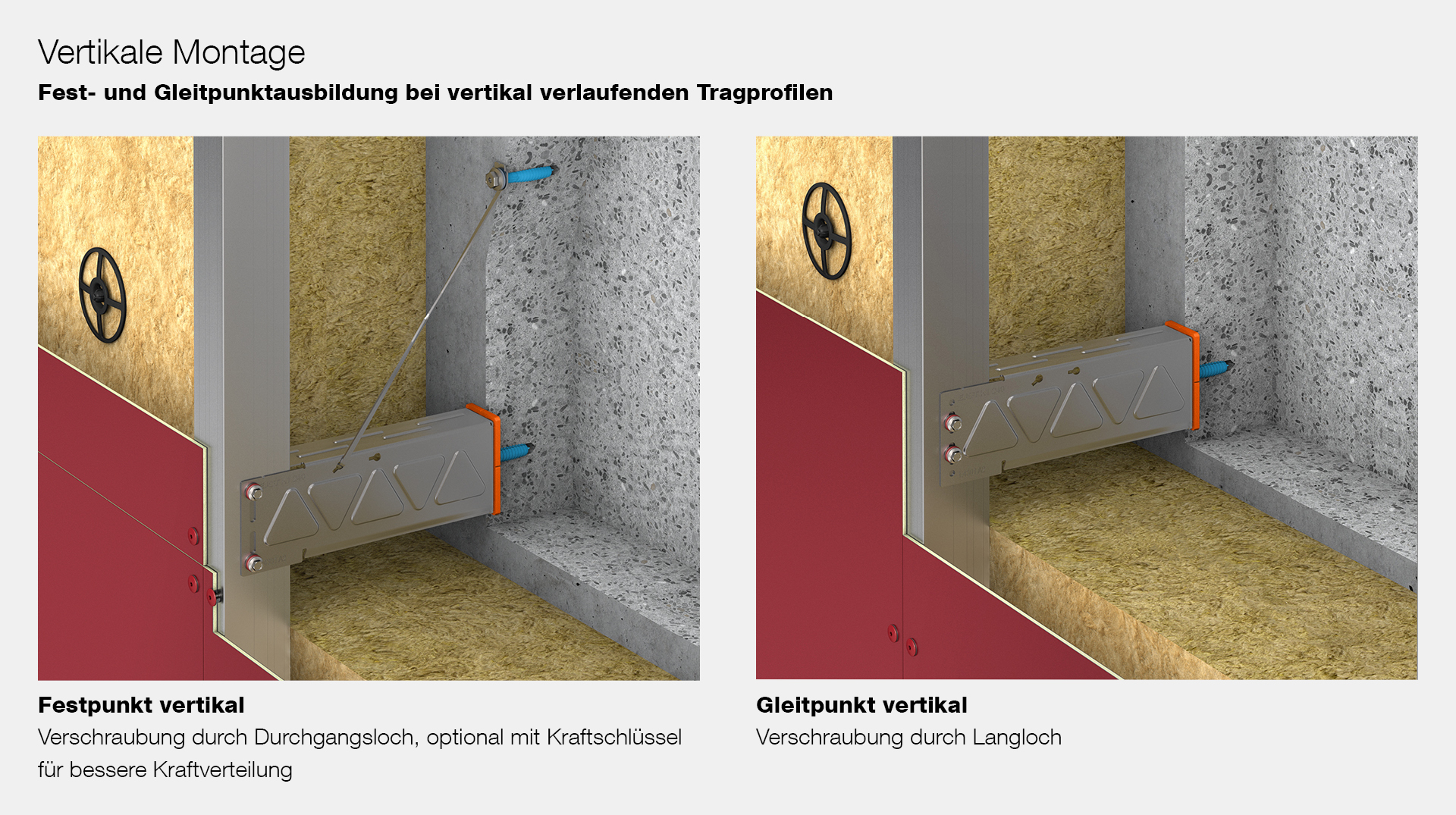 Vertikale Montage

Fest- und Gleitpunktausbildung bei vertikal verlaufenden Tragprofilen

Festpunkt vertikal

Verschraubung durch Durchgangsloch, optional mit Kraftschlüssel für bessere Kraftverteilung

Gleitpunkt vertikal

Verschraubung durch Langloch